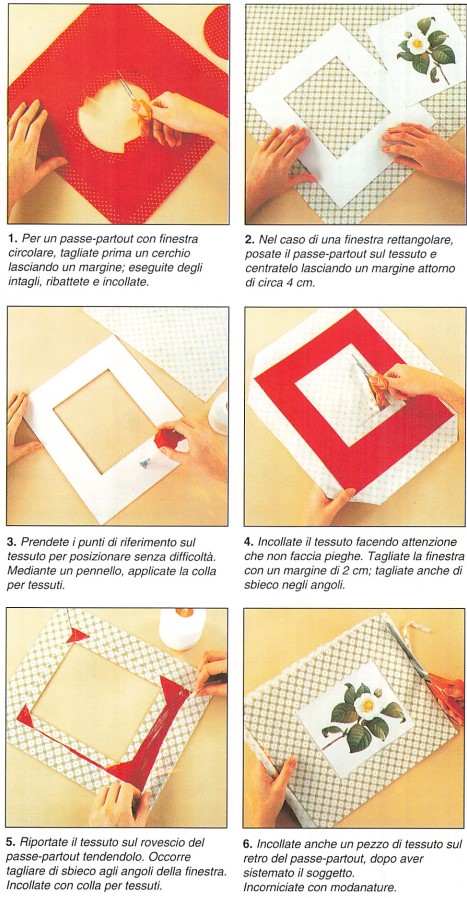 1. Per un passe-partout con finestra circolare, tagliate prima un cerchio lasciando un margine; eseguite degli intagli, ribattete e incollate.

2. Nel caso di una finestra rettangolare, posate il passe-partout sul tessuto e centratelo lasciando un margine attorno di circa 4 cm.

3. Prendete i punti di riferimento sul tessuto per posizionare senza difficoltà. Mediante un pennello, applicate la colla per tessuti.

4. Incollate il tessuto facendo attenzione che non faccia pieghe. Tagliate la finestra con un margine di 2 cm; tagliate anche di sbieco negli angoli.

5. Riportate il tessuto sul rovescio del passe-partout tendendolo. Occorre tagliare di sbieco agli angoli della finestra. Incollate con colla per tessuti.

6. Incollate anche un pezzo di tessuto sul retro del passe-partout, dopo aver sistemato il soggetto.
Incorniciate con modanature.